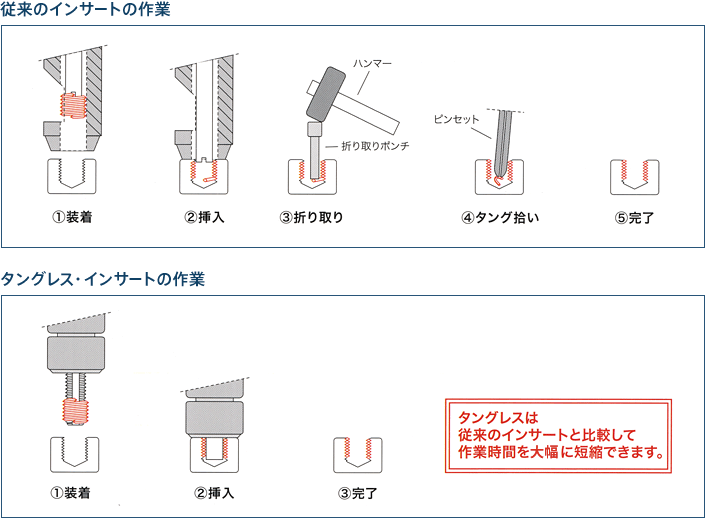 従来のインサートの作業

ハンマー

折り取りポンチ

ピンセット

①装着

②挿入

③折り取り

④タング拾い

⑤完了

タングレス・インサートの作業

①装着

②挿入

③完了

タングレスは
従来のインサートと比較して
作業時間を大幅に短縮できます。